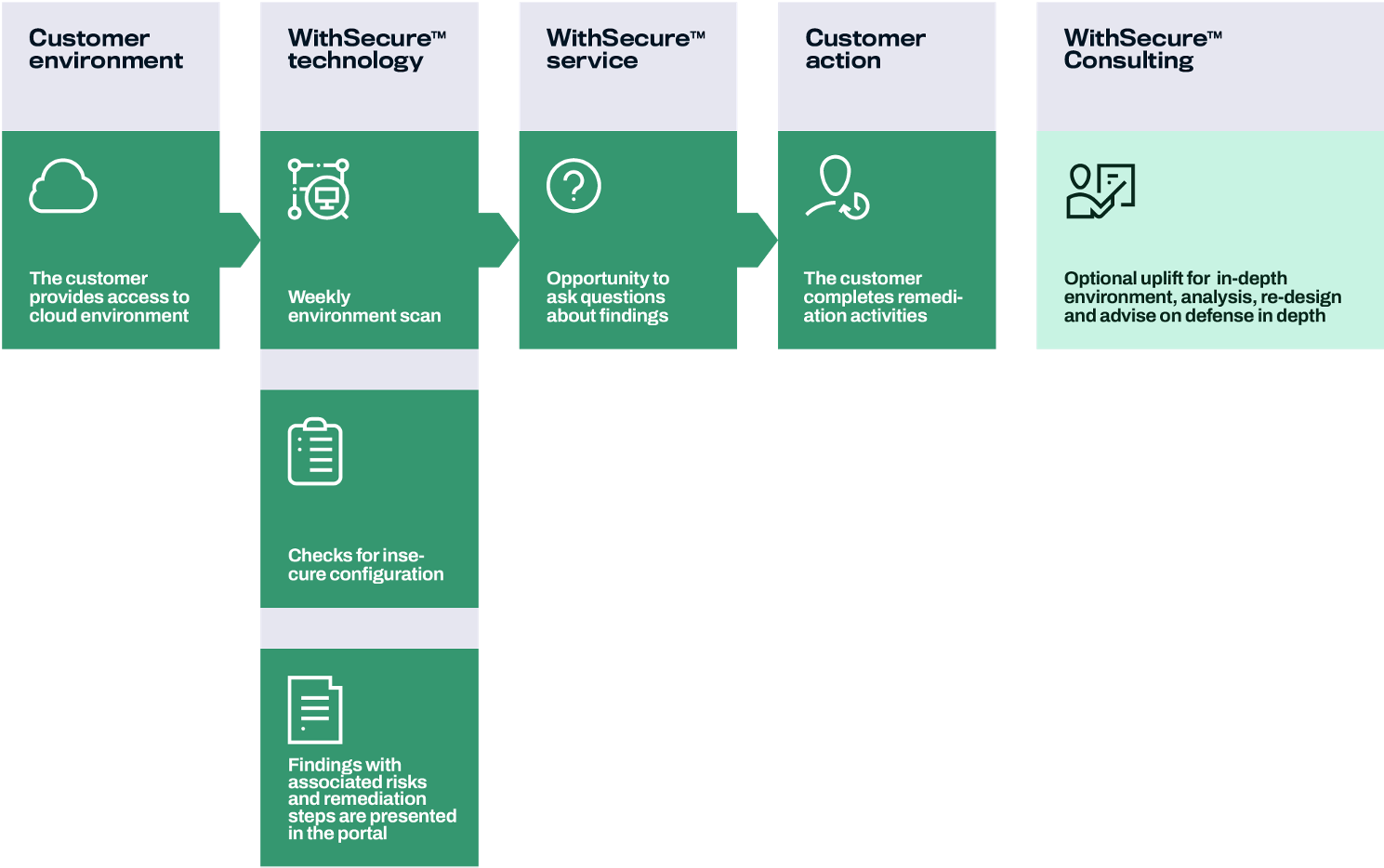 Customer environment

The customer provides access to cloud environment

WithSecure™ technology

Weekly environment scan

Checks for insecure configuration

Findings with associated risks and remediation steps are presented in the portal

WithSecure™ service

Opportunity to ask questions about findings

Customer action

The customer completes remediation activities

WithSecure™ Consulting

Optional uplift for in-depth environment, analysis, re-design and advise on defense in depth