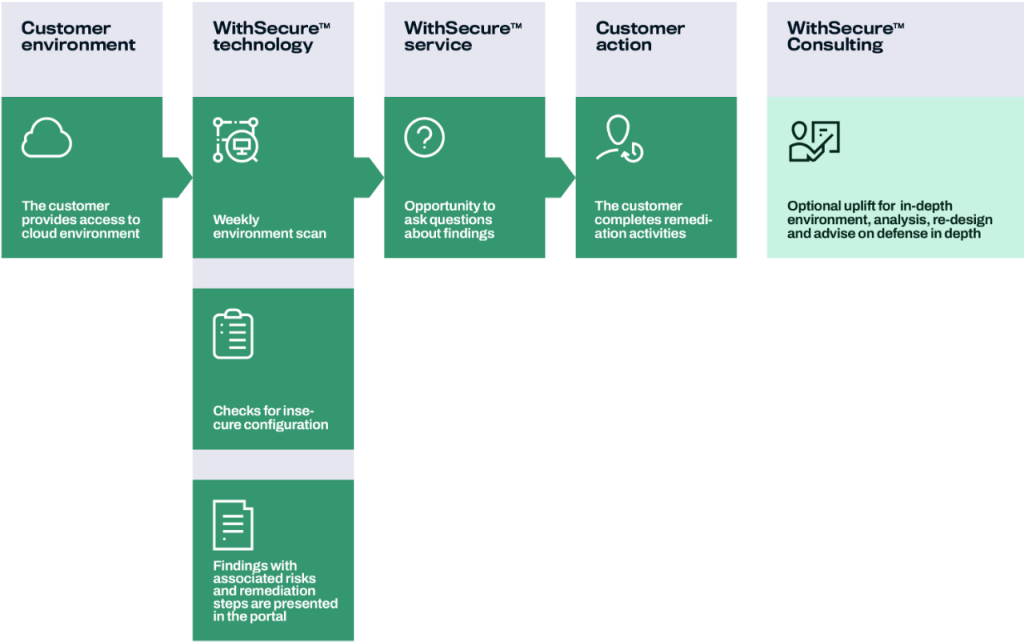 Customer environment

The customer provides access to cloud environment

WithSecure™ technology

Weekly environment scan

Checks for insecure configuration

Findings with associated risks and remediation steps are presented in the portal

WithSecure™ service

Opportunity to ask questions about findings

Customer action

The customer completes remediation activities

WithSecure™ Consulting

Optional uplift for in-depth environment, analysis, re-design and advise on defense in depth